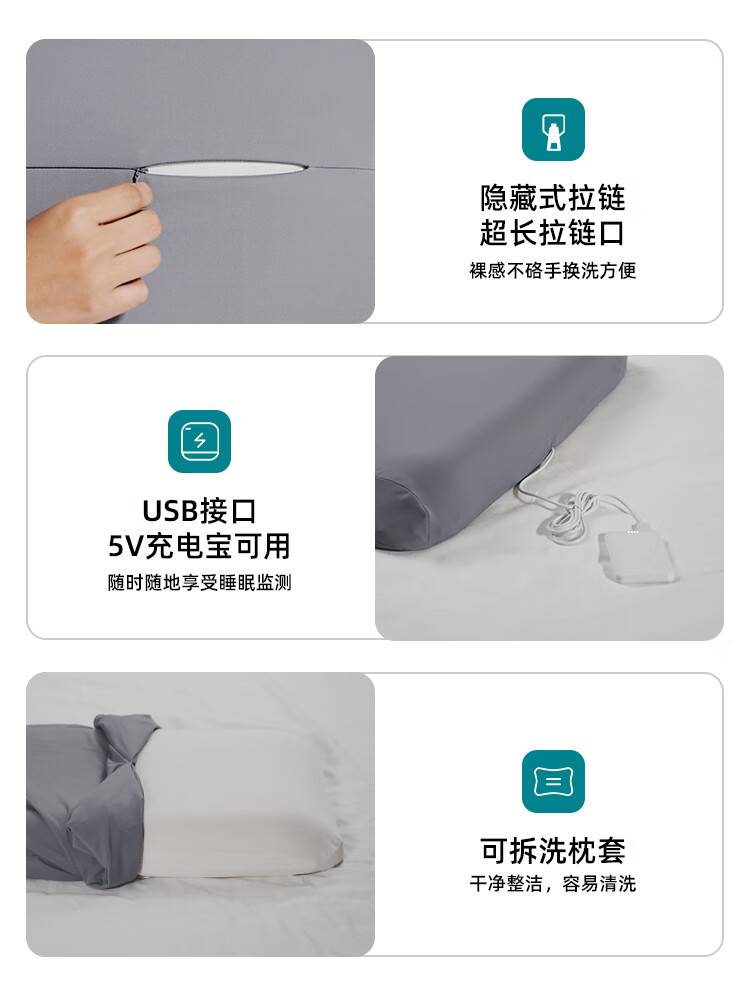 隐藏式拉链
超长拉链口
裸感不硌手换洗方便

USB接口
5V充电宝可用
随时随地享受睡眠监测

可拆洗枕套
干净整洁，容易清洗